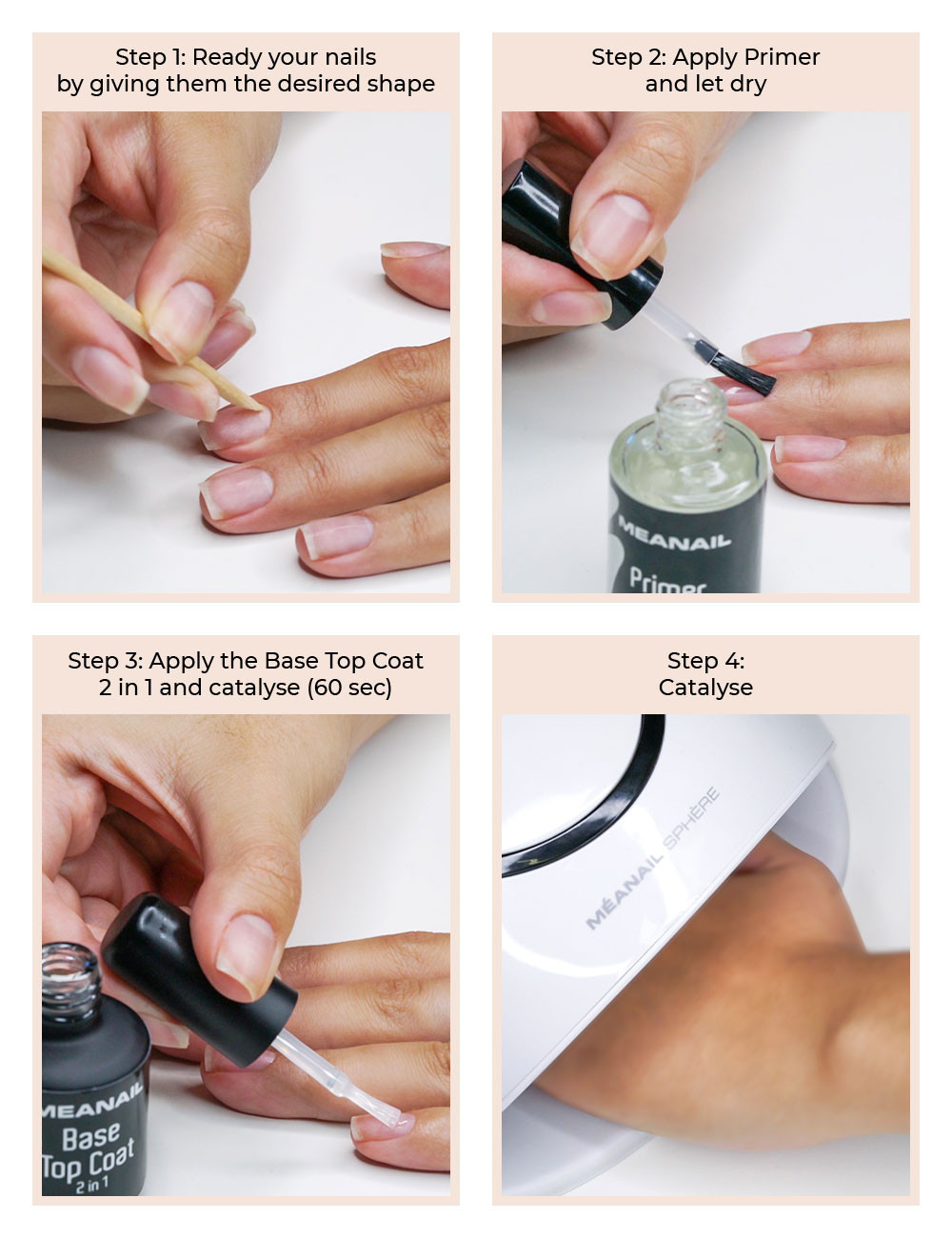 Step 1: Ready your nails by giving them the desired shape

Step 2: Apply Primer and let dry

MEANAIL

Primer

Step 3: Apply the Base Top Coat 2 in 1 and catalyse (60 sec)

MEANAIL

Base Top Coat 2 in 1

Step 4: Catalyse

MÉANAIL SPHÈRE