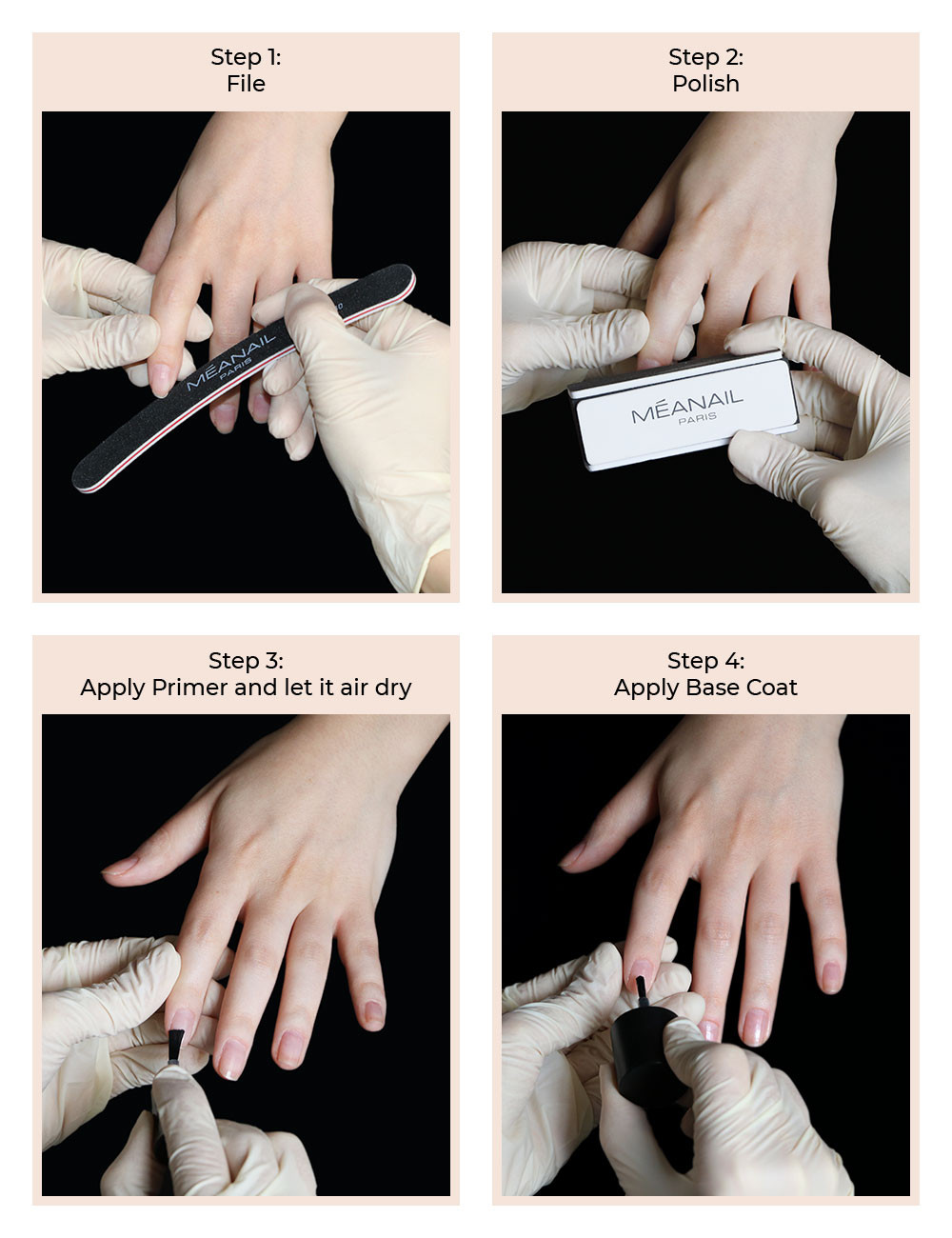 Step 1:
File

MÉANAIL
PARIS

Step 2:
Polish

MÉANAIL
PARIS

Step 3:
Apply Primer and let it air dry

Step 4:
Apply Base Coat