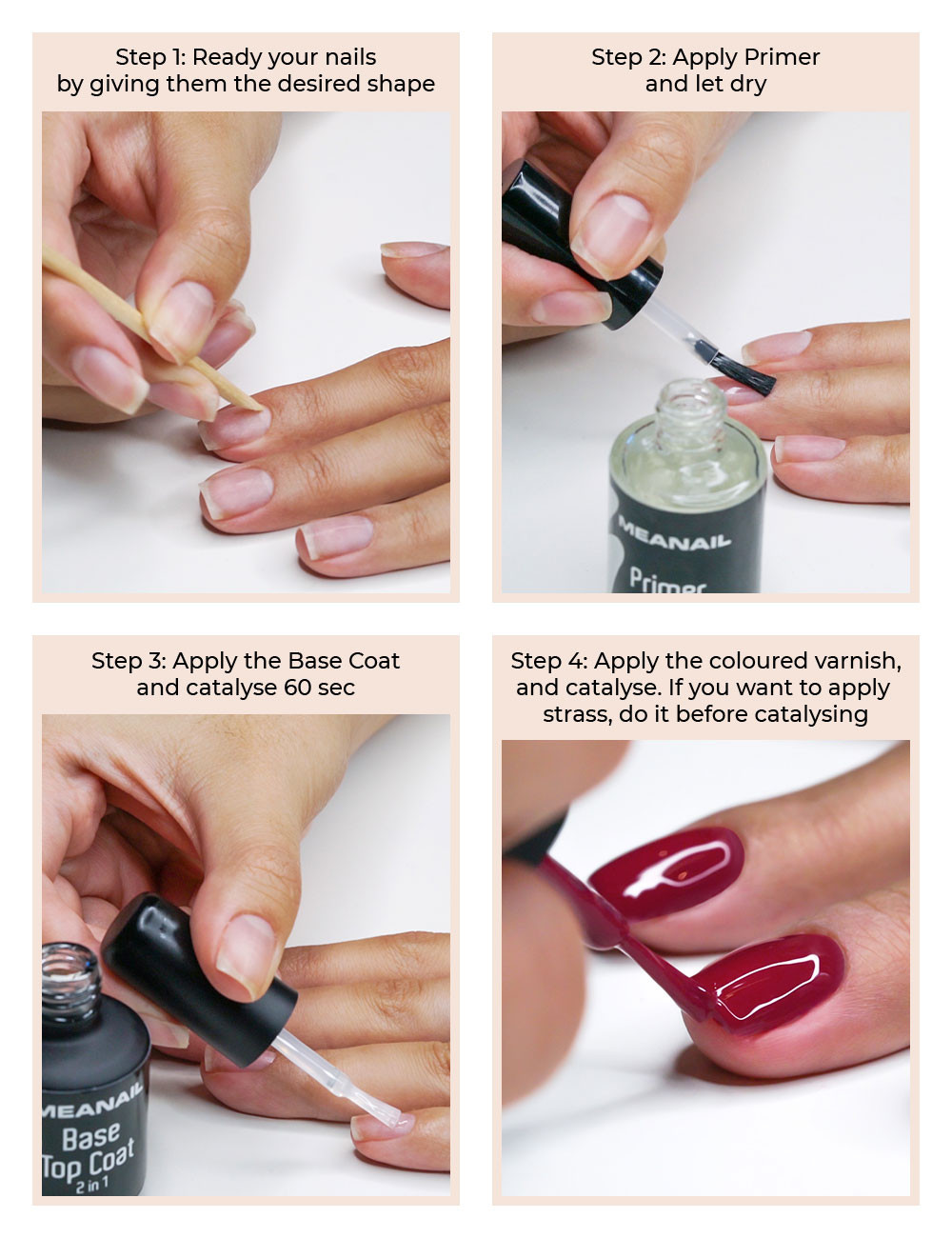 Step 1: Ready your nails by giving them the desired shape

Step 2: Apply Primer and let dry

MEANAIL
Primer

Step 3: Apply the Base Coat and catalyse 60 sec

MEANAIL
Base
Top Coat
2 in 1

Step 4: Apply the coloured varnish, and catalyse. If you want to apply strass, do it before catalysing