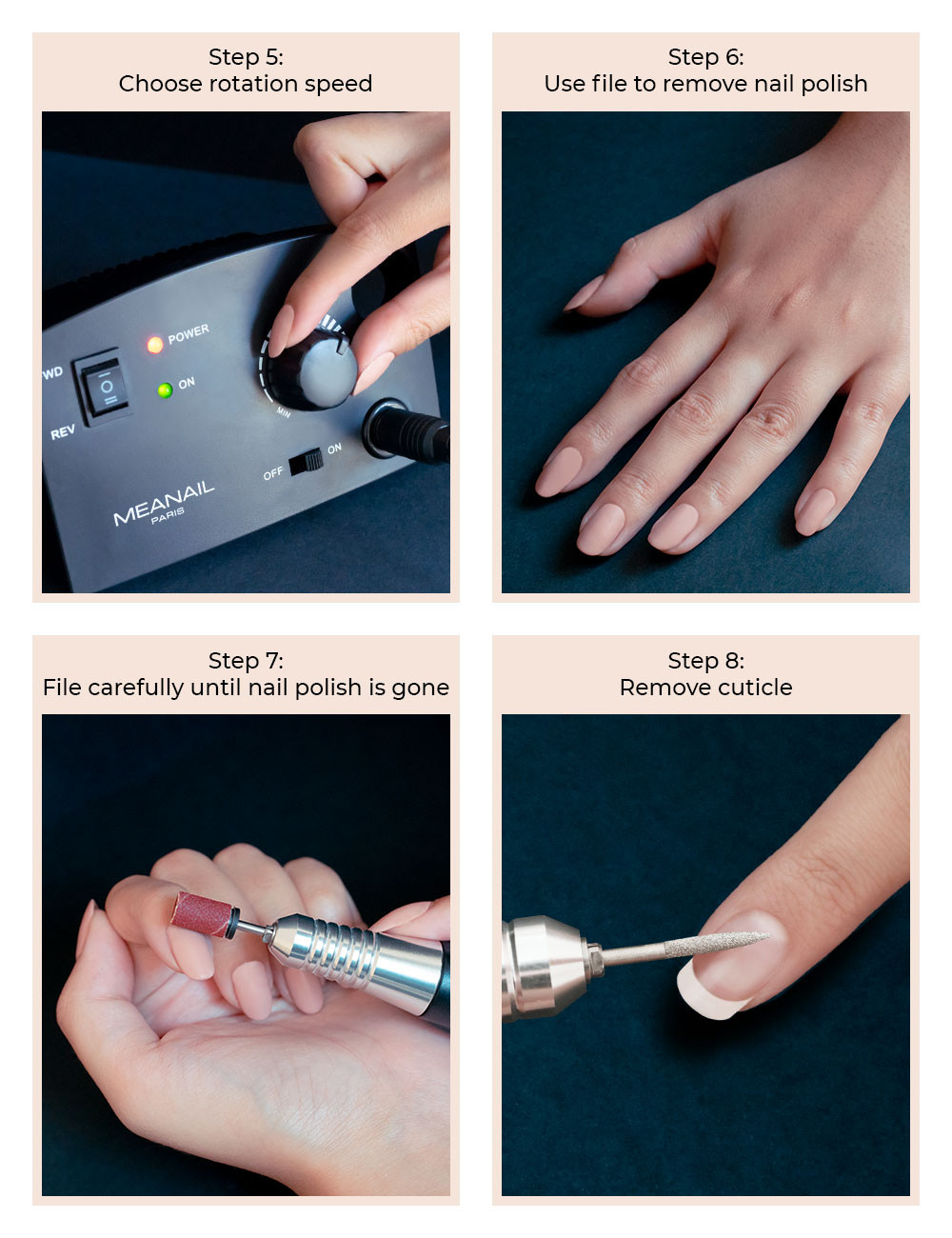 Step 5:
Choose rotation speed

WD
REV
POWER
ON
MIN
OFF
ON
MEANAIL
PARIS

Step 6:
Use file to remove nail polish

Step 7:
File carefully until nail polish is gone

Step 8:
Remove cuticle