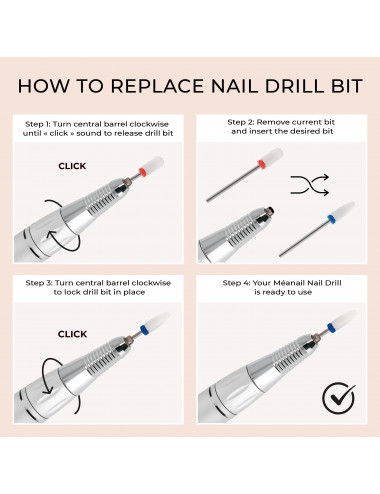 HOW TO REPLACE NAIL DRILL BIT

Step 1: Turn central barrel clockwise until « click » sound to release drill bit

CLICK

Step 2: Remove current bit and insert the desired bit

Step 3: Turn central barrel clockwise to lock drill bit in place

CLICK

Step 4: Your Méanail Nail Drill is ready to use