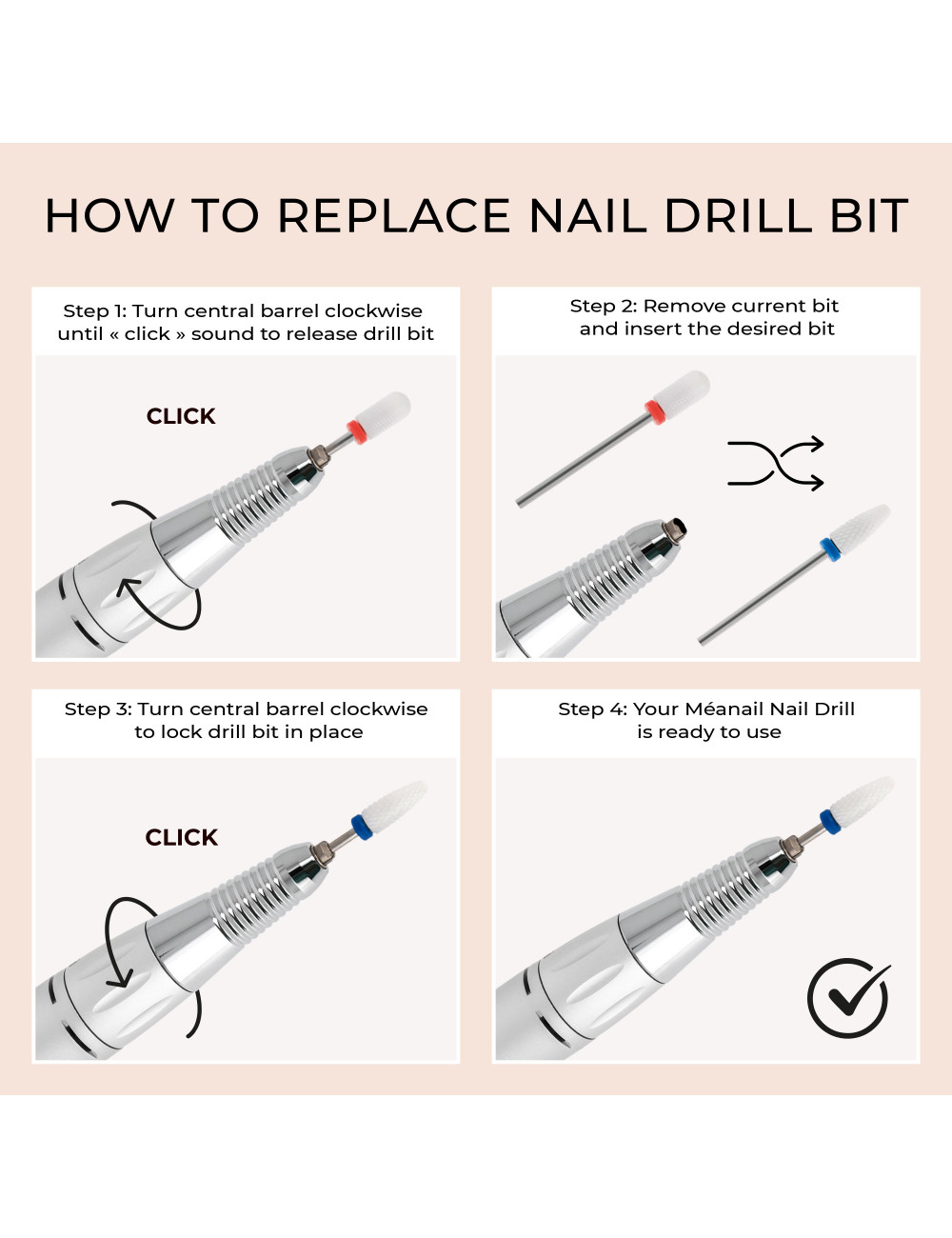 HOW TO REPLACE NAIL DRILL BIT

Step 1: Turn central barrel clockwise until « click » sound to release drill bit

CLICK

Step 2: Remove current bit and insert the desired bit

Step 3: Turn central barrel clockwise to lock drill bit in place

CLICK

Step 4: Your Méanail Nail Drill is ready to use